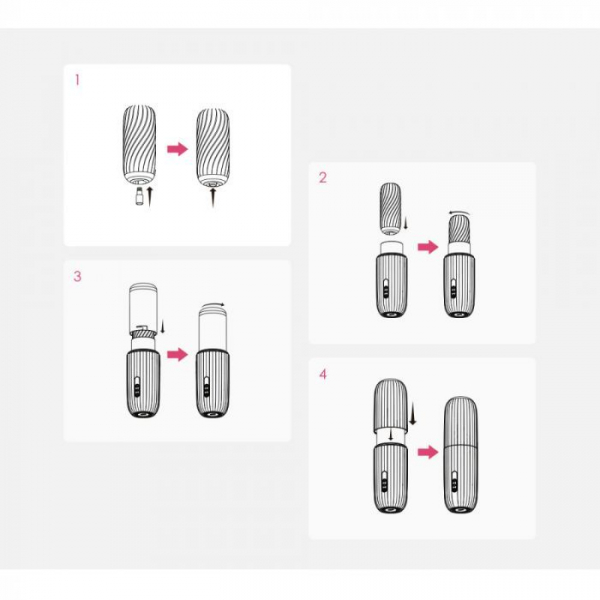 1

2

3

4